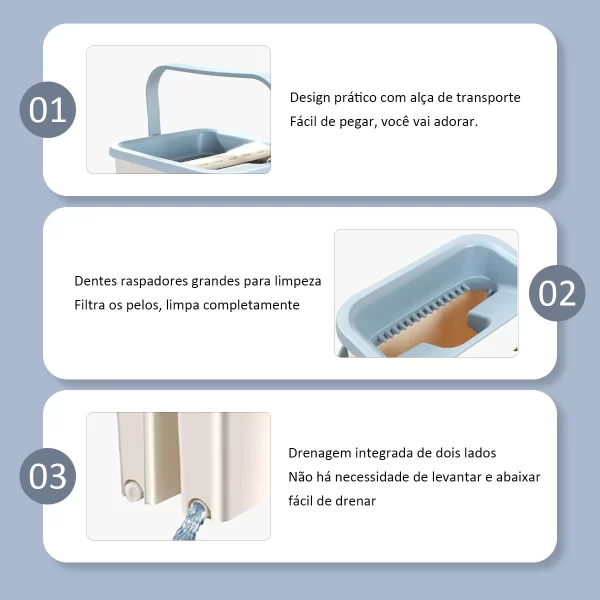 01

Design prático com alça de transporte
Fácil de pegar, você vai adorar.

Dentes raspadores grandes para limpeza
Filtra os pelos, limpa completamente

02

03

Drenagem integrada de dois lados
Não há necessidade de levantar e abaixar
fácil de drenar