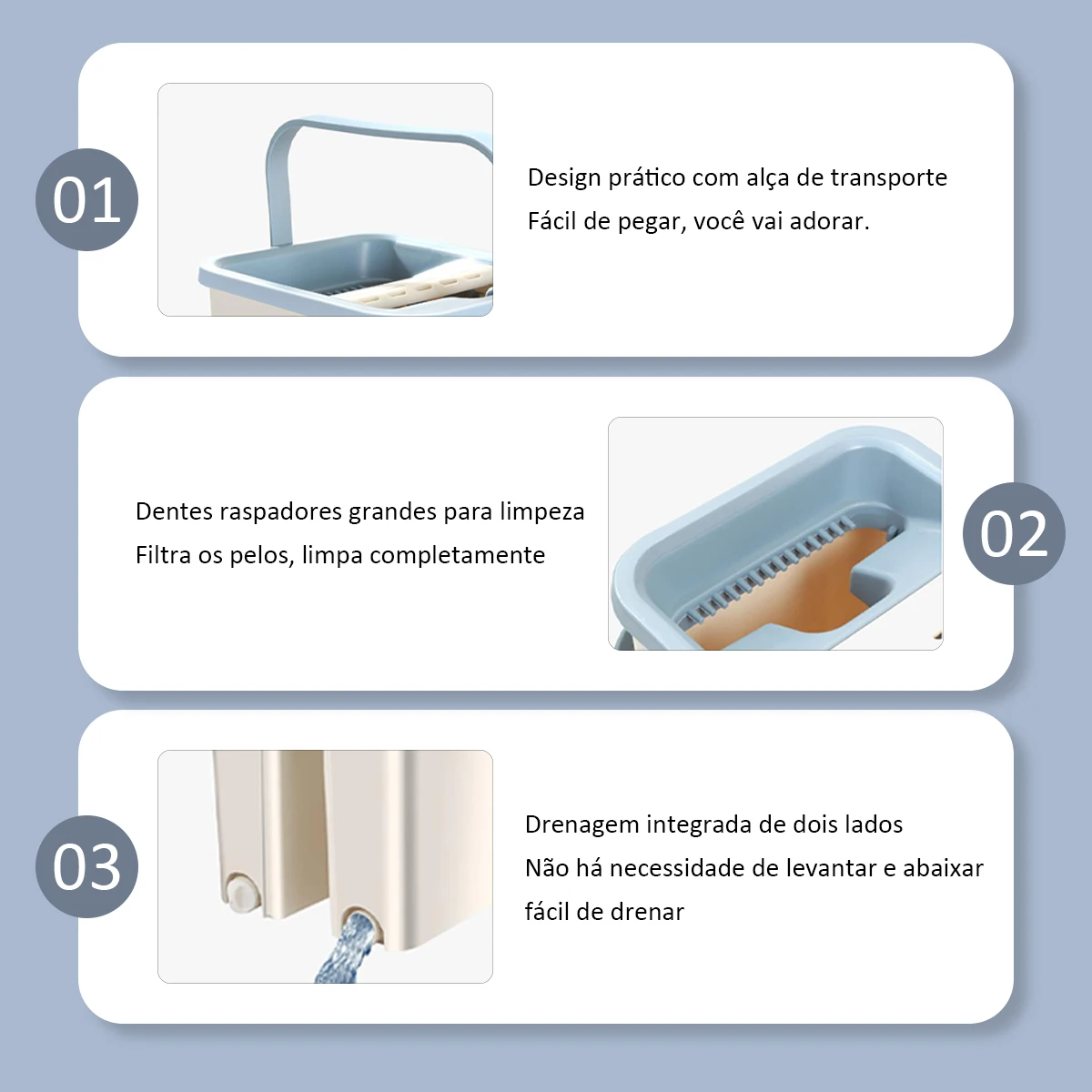 01

Design prático com alça de transporte
Fácil de pegar, você vai adorar.

Dentes raspadores grandes para limpeza
Filtra os pelos, limpa completamente

02

03

Drenagem integrada de dois lados
Não há necessidade de levantar e abaixar
fácil de drenar