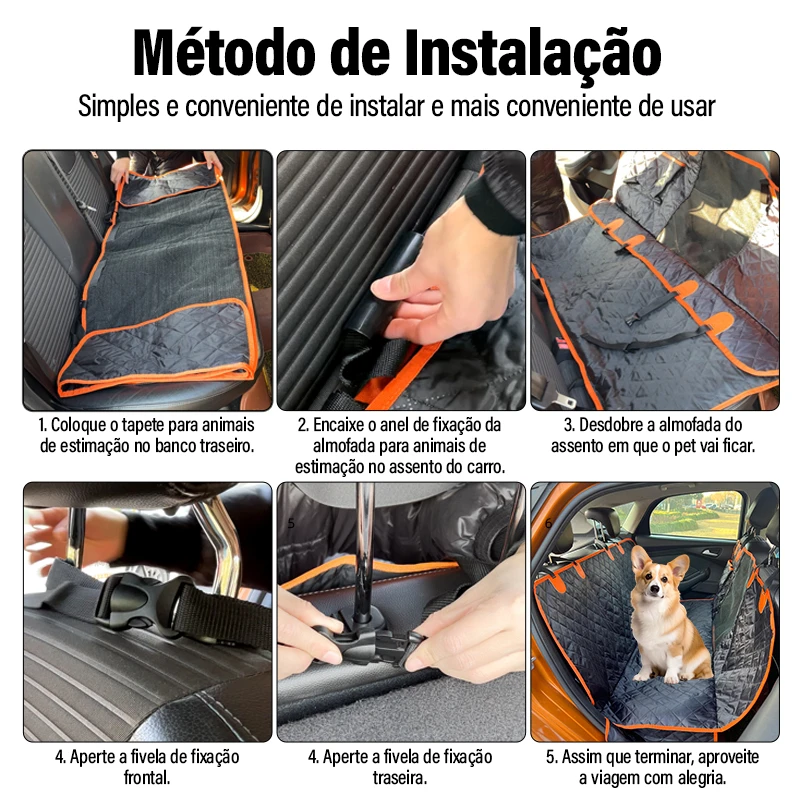 Método de Instalação

Simples e conveniente de instalar e mais conveniente de usar

1. Coloque o tapete para animais de estimação no banco traseiro.

2. Encaixe o anel de fixação da almofada para animais de estimação no assento do carro.

3. Desdobre a almofada do assento em que o pet vai ficar.

5

6

4. Aperte a fivela de fixação frontal.

4. Aperte a fivela de fixação traseira.

5. Assim que terminar, aproveite a viagem com alegria.