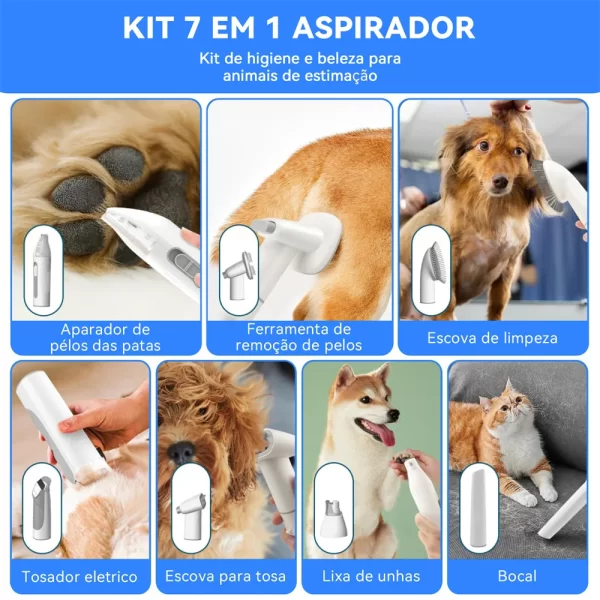 KIT 7 EM 1 ASPIRADOR

Kit de higiene e beleza para animais de estimação

Aparador de pélos das patas

Ferramenta de remoção de pelos

Escova de limpeza

Tosador eletrico

Escova para tosa

Lixa de unhas

Bocal